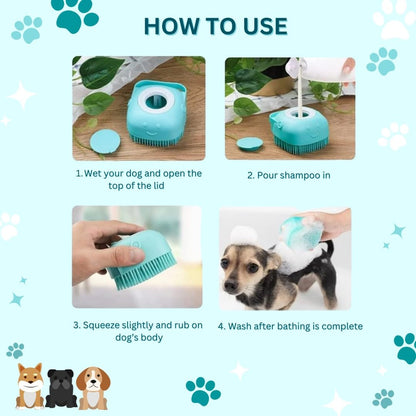 HOW TO USE

1.Wet your dog and open the top of the lid

2. Pour shampoo in

3. Squeeze slightly and rub on dog's body

4. Wash after bathing is complete